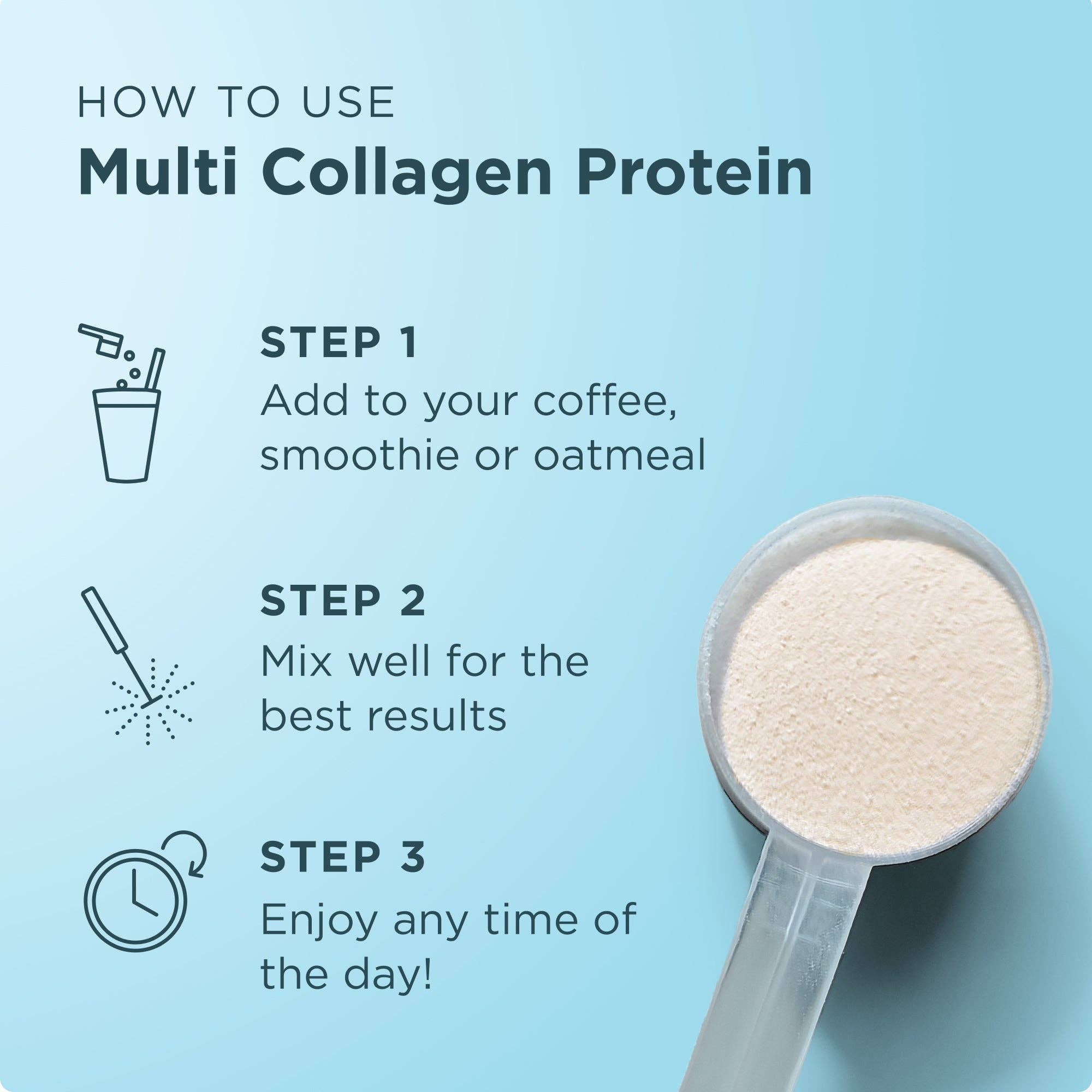 HOW TO USE
Multi Collagen Protein

STEP 1
Add to your coffee, smoothie or oatmeal

STEP 2
Mix well for the best results

STEP 3
Enjoy any time of the day!